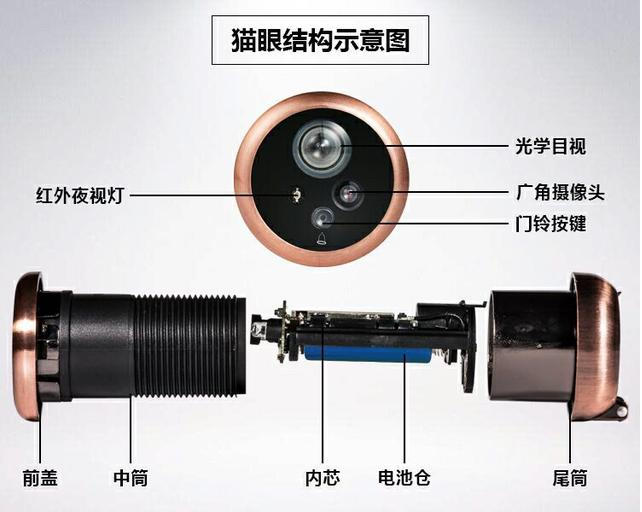 猫眼结构示意图

光学目视

红外夜视灯

广角摄像头

门铃按键

前盖

中筒

内芯

电池仓

尾筒